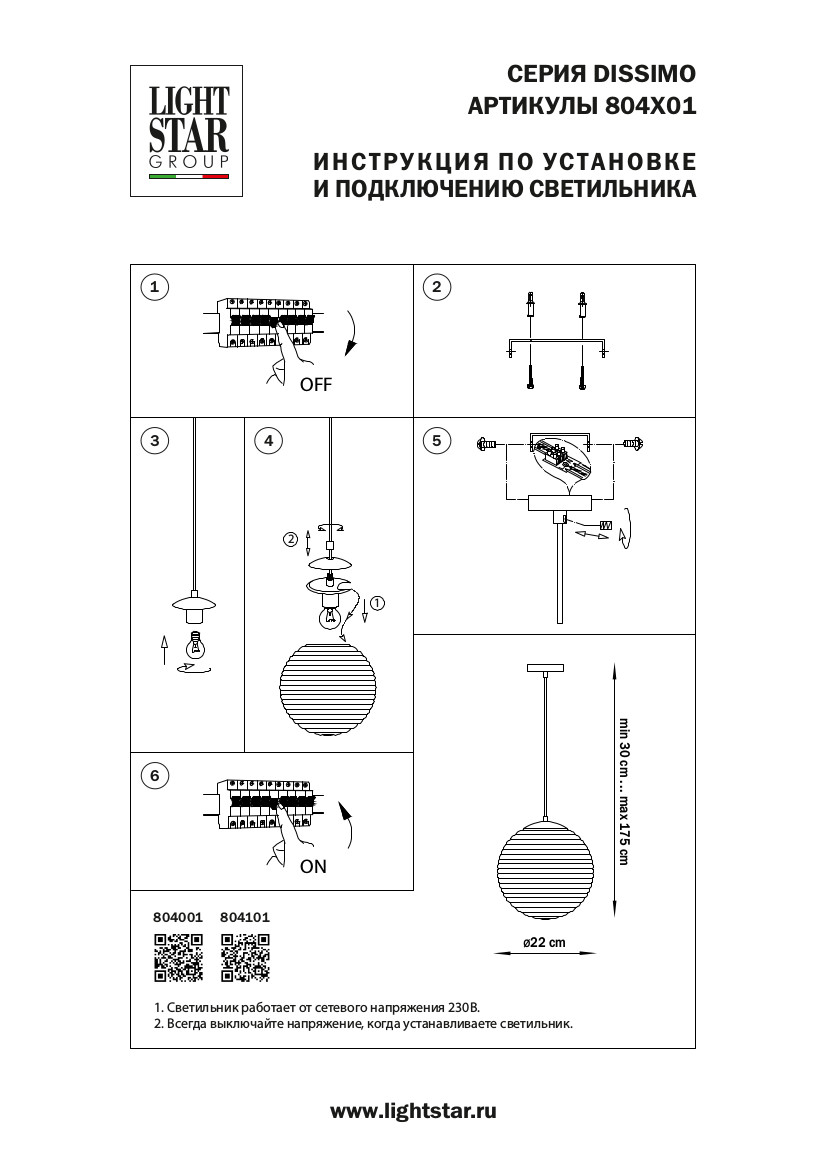 LIGHT STAR GROUP

СЕРИЯ DISSIMO
АРТИКУЛЫ 804X01

ИНСТРУКЦИЯ ПО УСТАНОВКЕ И ПОДКЛЮЧЕНИЮ СВЕТИЛЬНИКА

1

OFF

2

3

4

2

1

5

6

ON

min 30 cm ... max 175 cm

ø22 cm

804001 804101

1. Светильник работает от сетевого напряжения 230В.
2. Всегда выключайте напряжение, когда устанавливаете светильник.

www.lightstar.ru